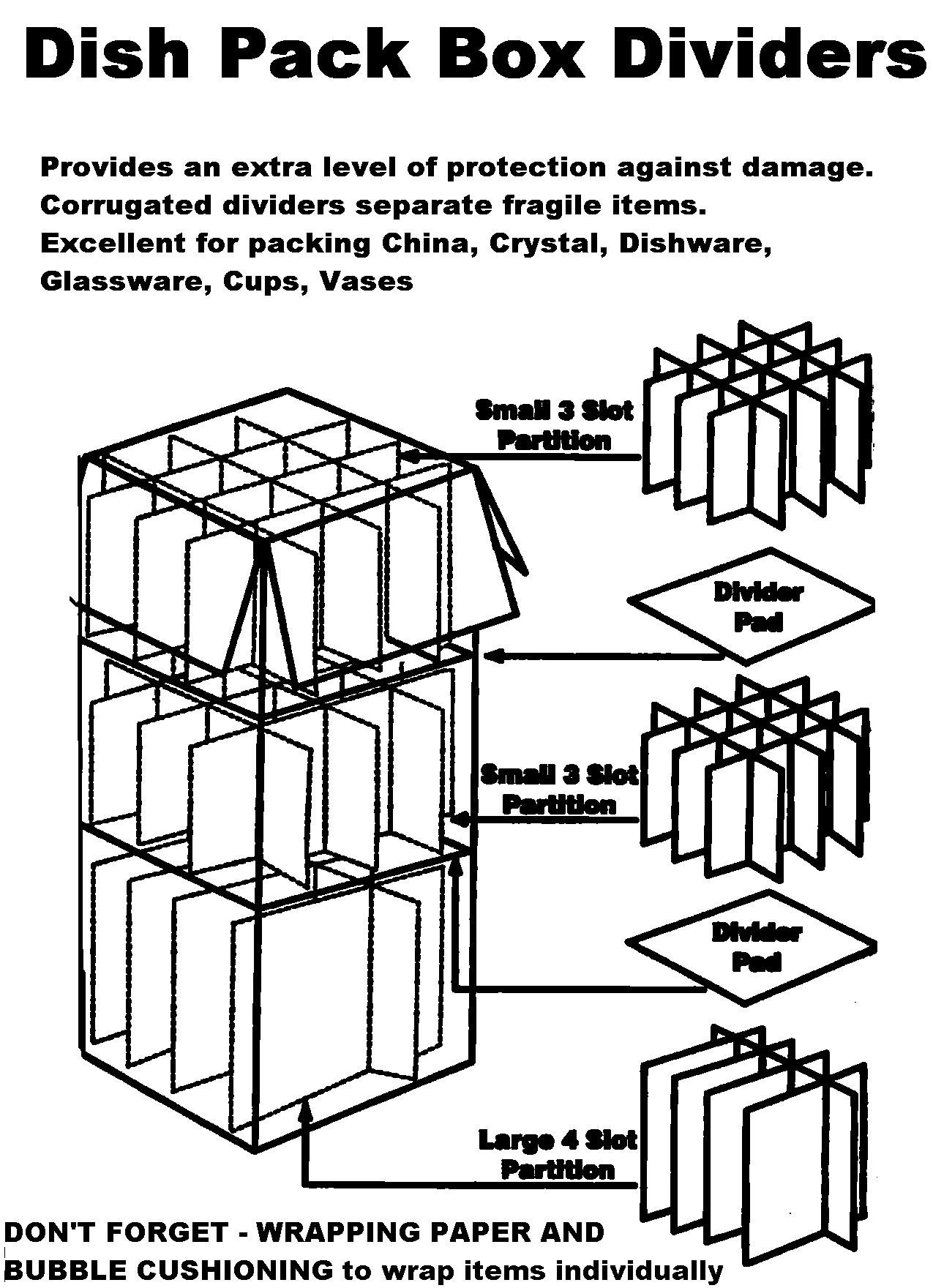 Dish Pack Box Dividers

Provides an extra level of protection against damage.
Corrugated dividers separate fragile items.
Excellent for packing China, Crystal, Dishware, Glassware, Cups, Vases

Small 3 Slot Partition

Divider Pad

Small 3 Slot Partition

Divider Pad

Large 4 Slot Partition

DON'T FORGET - WRAPPING PAPER AND BUBBLE CUSHIONING to wrap items individually